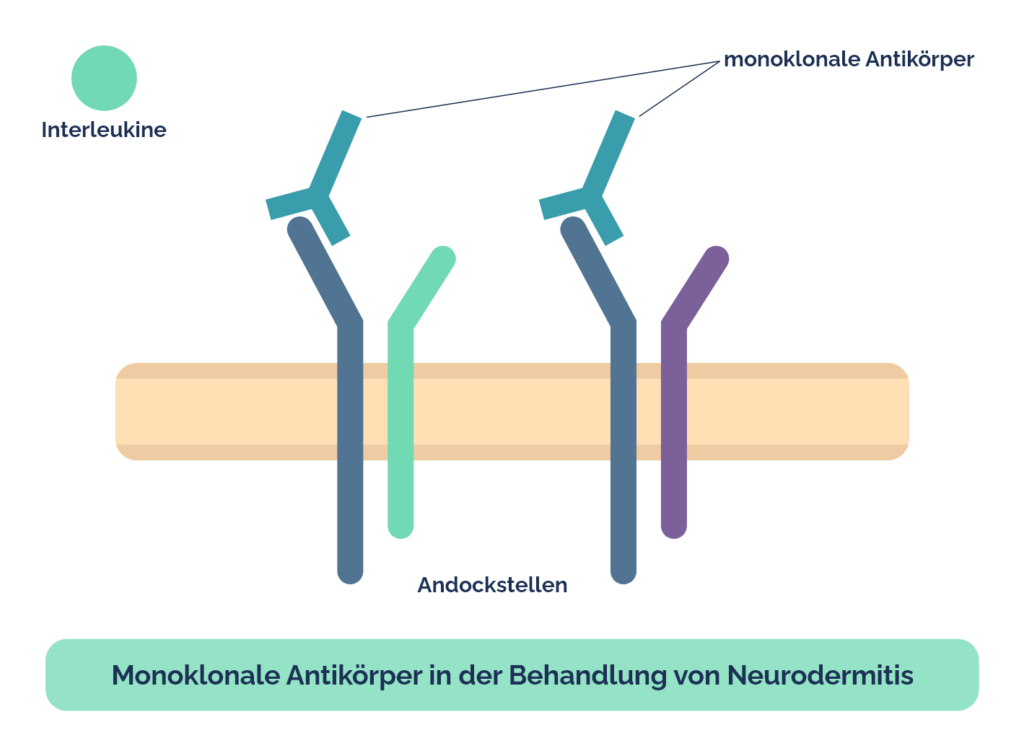 Interleukine

monoklonale Antikörper

Andockstellen

Monoklonale Antikörper in der Behandlung von Neurodermitis